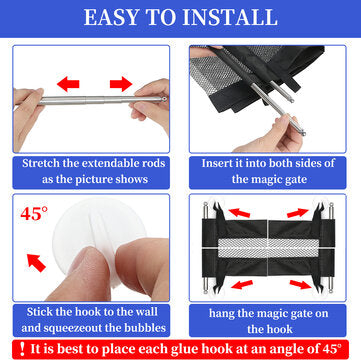 EASY TO INSTALL

Stretch the extendable rods as the picture shows

Insert it into both sides of the magic gate

45°

Stick the hook to the wall and squeezeout the bubbles

hang the magic gate on the hook

! It is best to place each glue hook at an angle of 45°